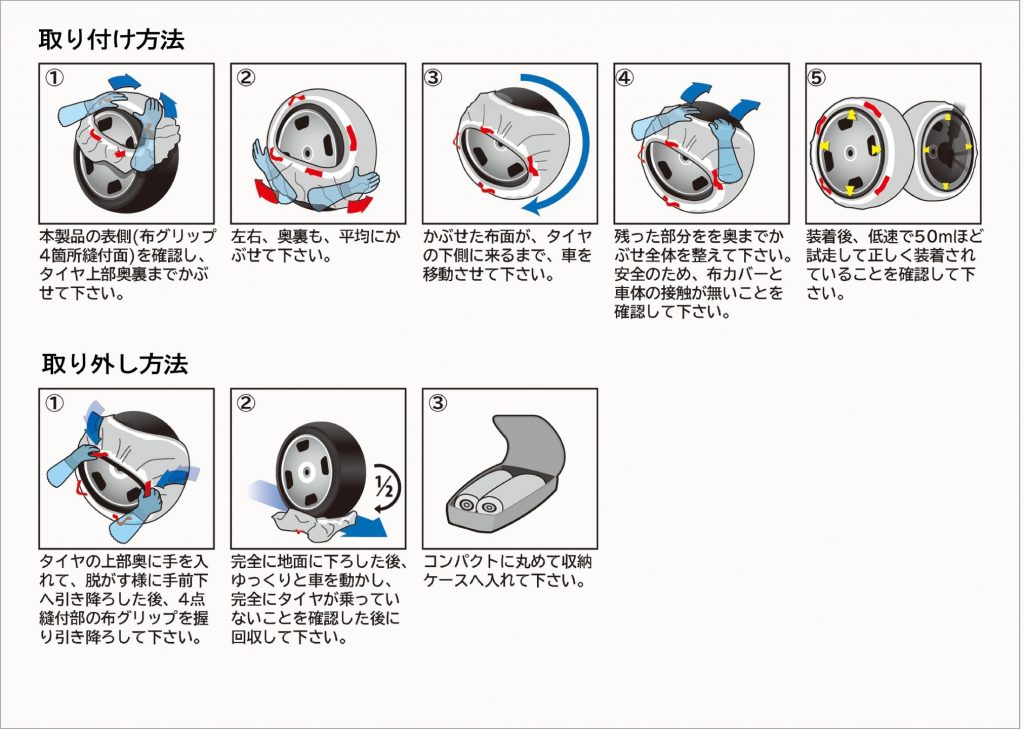 取り付け方法

①
本製品の表側(布グリップ4箇所縫付面)を確認し、タイヤ上部奥裏までかぶせて下さい。

②
左右、奥裏も、平均にかぶせて下さい。

③
かぶせた布面が、タイヤの下側に来るまで、車を移動させて下さい。

④
残った部分をを奥までかぶせ全体を整えて下さい。安全のため、布カバーと車体の接触が無いことを確認して下さい。

⑤
装着後、低速で50mほど試走して正しく装着されていることを確認して下さい。

取り外し方法

①
タイヤの上部奥に手を入れて、脱がす様に手前下へ引き降ろした後、4点縫付部の布グリップを握り引き降ろして下さい。

②
$\frac{1}{2}$
完全に地面に下ろした後、ゆっくりと車を動かし、完全にタイヤが乗っていないことを確認した後に回収して下さい。

③
コンパクトに丸めて収納ケースへ入れて下さい。