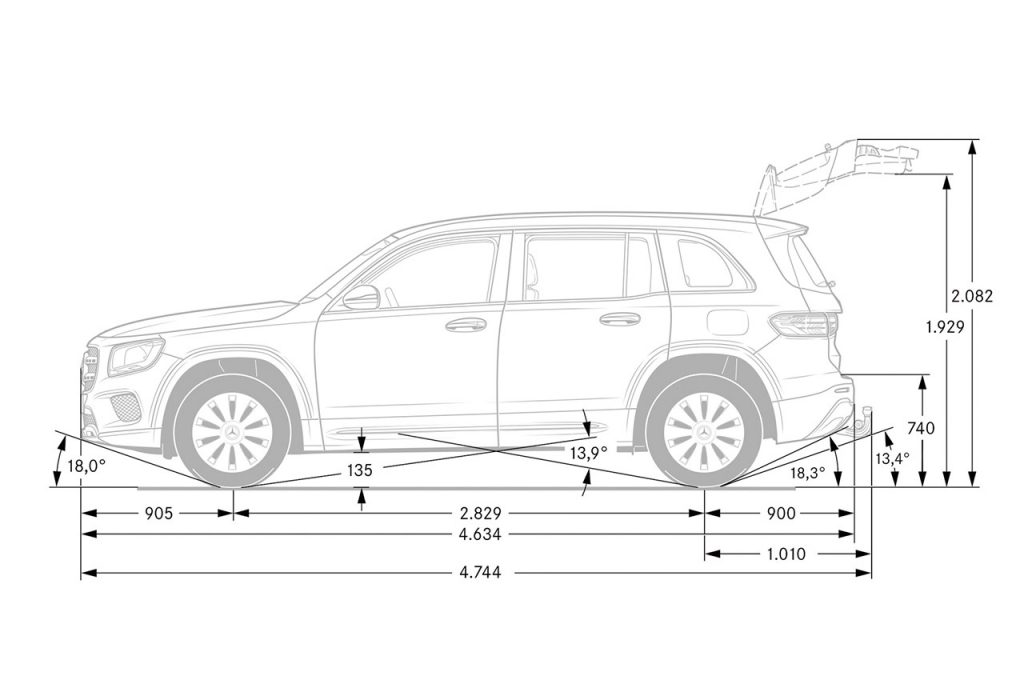 2.082
1.929
740
18,0°
135
13,9°
18,3°
13,4°
905
2.829
900
4.634
1.010
4.744