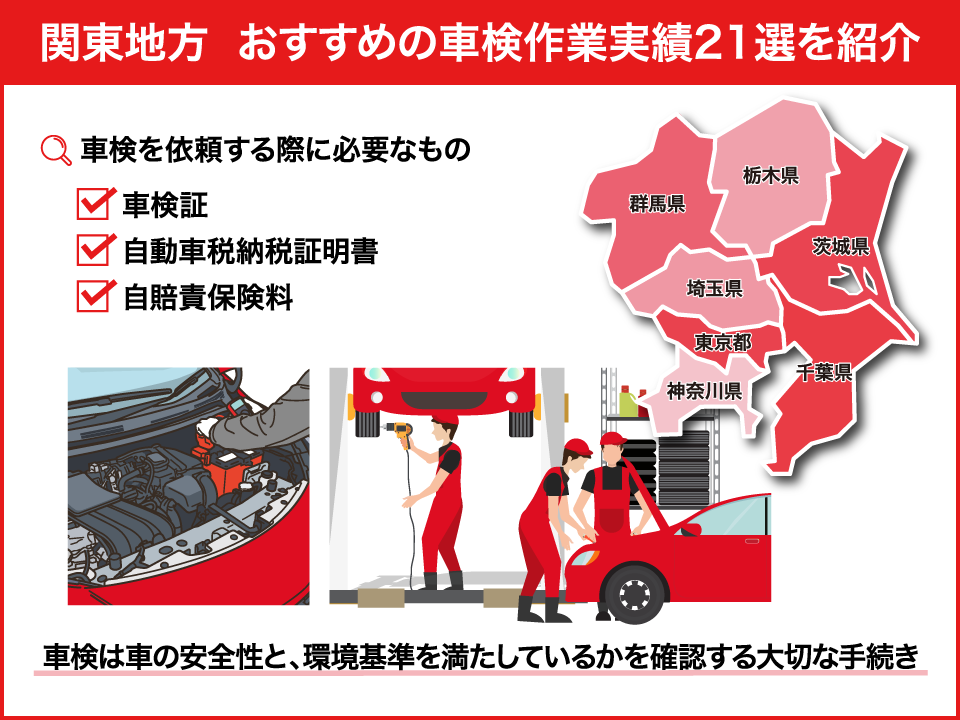 関東地方　おすすめの車検作業実績21選を紹介

車検を依頼する際に必要なもの

車検証

自動車税納税証明書

自賠責保険料

群馬県
栃木県
茨城県
埼玉県
東京都
千葉県
神奈川県

車検は車の安全性と、環境基準を満たしているかを確認する大切な手続き