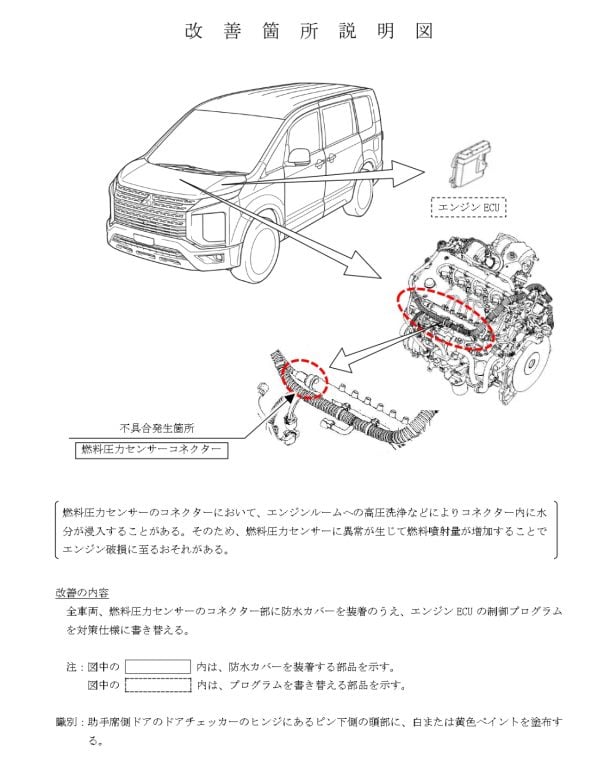 改善箇所説明図

エンジン ECU

不具合発生箇所

燃料圧力センサーコネクター

燃料圧力センサーのコネクターにおいて、エンジンルームへの高圧洗浄などによりコネクター内に水分が浸入することがある。そのため、燃料圧力センサーに異常が生じて燃料噴射量が増加することでエンジン破損に至るおそれがある。

改善の内容

全車両、燃料圧力センサーのコネクター部に防水カバーを装着のうえ、エンジン ECU の制御プログラムを対策仕様に書き替える。

注：図中の　　　　内は、防水カバーを装着する部品を示す。
図中の　　　　内は、プログラムを書き替える部品を示す。

識別：助手席側ドアのドアチェッカーのヒンジにあるピン下側の頭部に、白または黄色ペイントを塗布する。