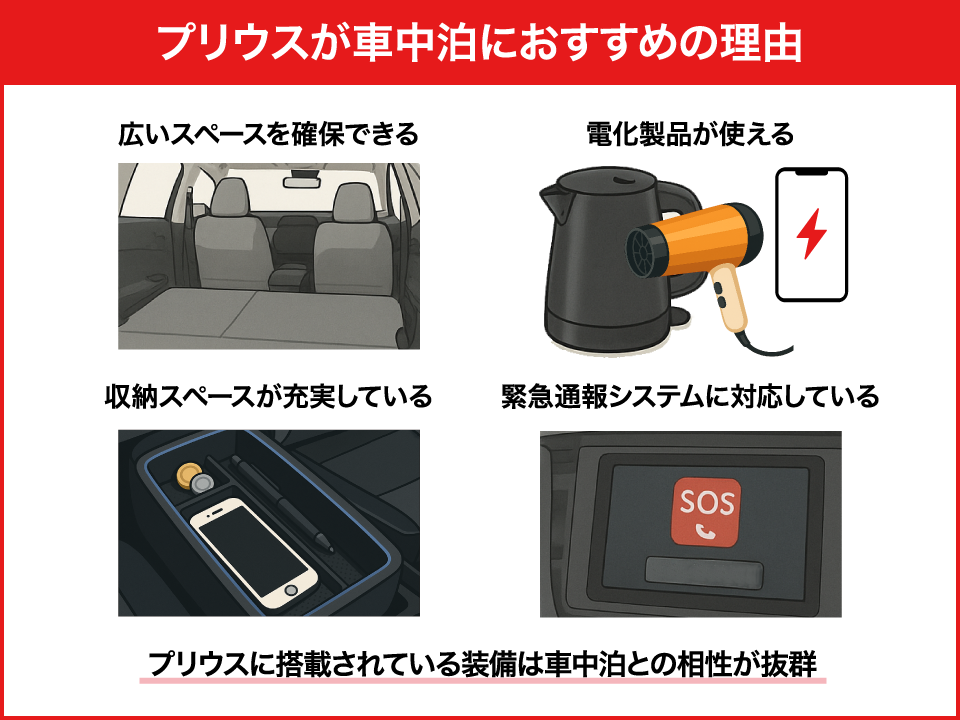 プリウスが車中泊におすすめの理由

広いスペースを確保できる

電化製品が使える

収納スペースが充実している

緊急通報システムに対応している

SOS

プリウスに搭載されている装備は車中泊との相性が抜群