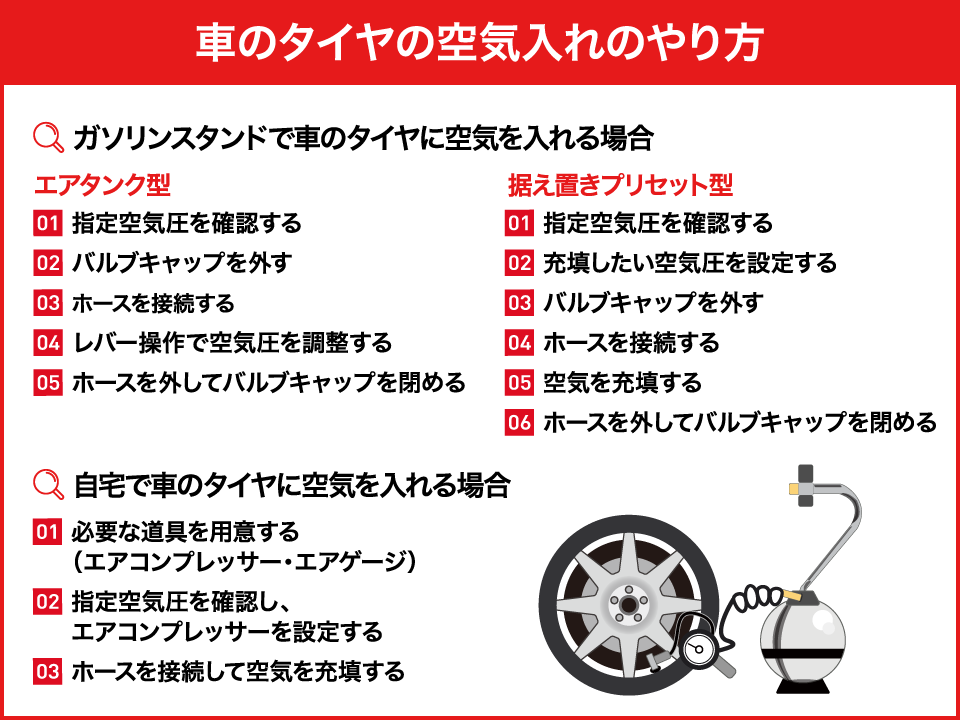 車のタイヤの空気入れのやり方

ガソリンスタンドで車のタイヤに空気を入れる場合

エアタンク型
01 指定空気圧を確認する
02 バルブキャップを外す
03 ホースを接続する
04 レバー操作で空気圧を調整する
05 ホースを外してバルブキャップを閉める

据え置きプリセット型
01 指定空気圧を確認する
02 充填したい空気圧を設定する
03 バルブキャップを外す
04 ホースを接続する
05 空気を充填する
06 ホースを外してバルブキャップを閉める

自宅で車のタイヤに空気を入れる場合
01 必要な道具を用意する（エアコンプレッサー・エアゲージ）
02 指定空気圧を確認し、エアコンプレッサーを設定する
03 ホースを接続して空気を充填する